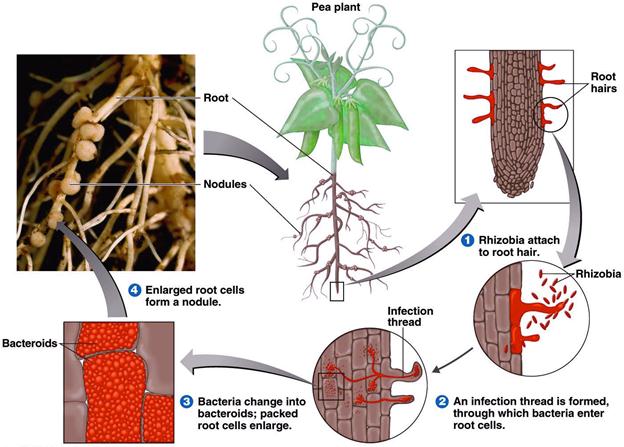 Pea plant

Root

Nodules

Root hairs

1 Rhizobia attach to root hair.

Rhizobia

Infection thread

2 An infection thread is formed, through which bacteria enter root cells.

3 Bacteria change into bacteroids; packed root cells enlarge.

Bacteroids

4 Enlarged root cells form a nodule.