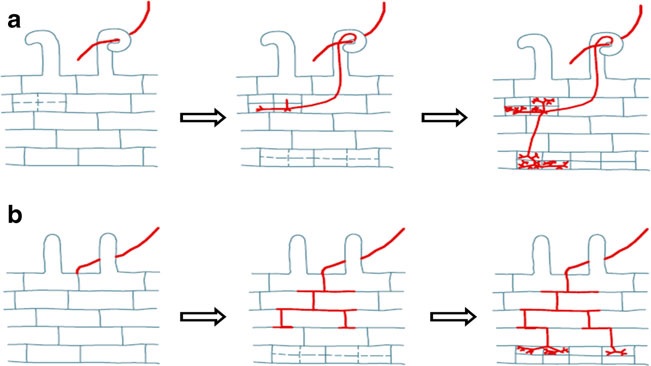 a

b